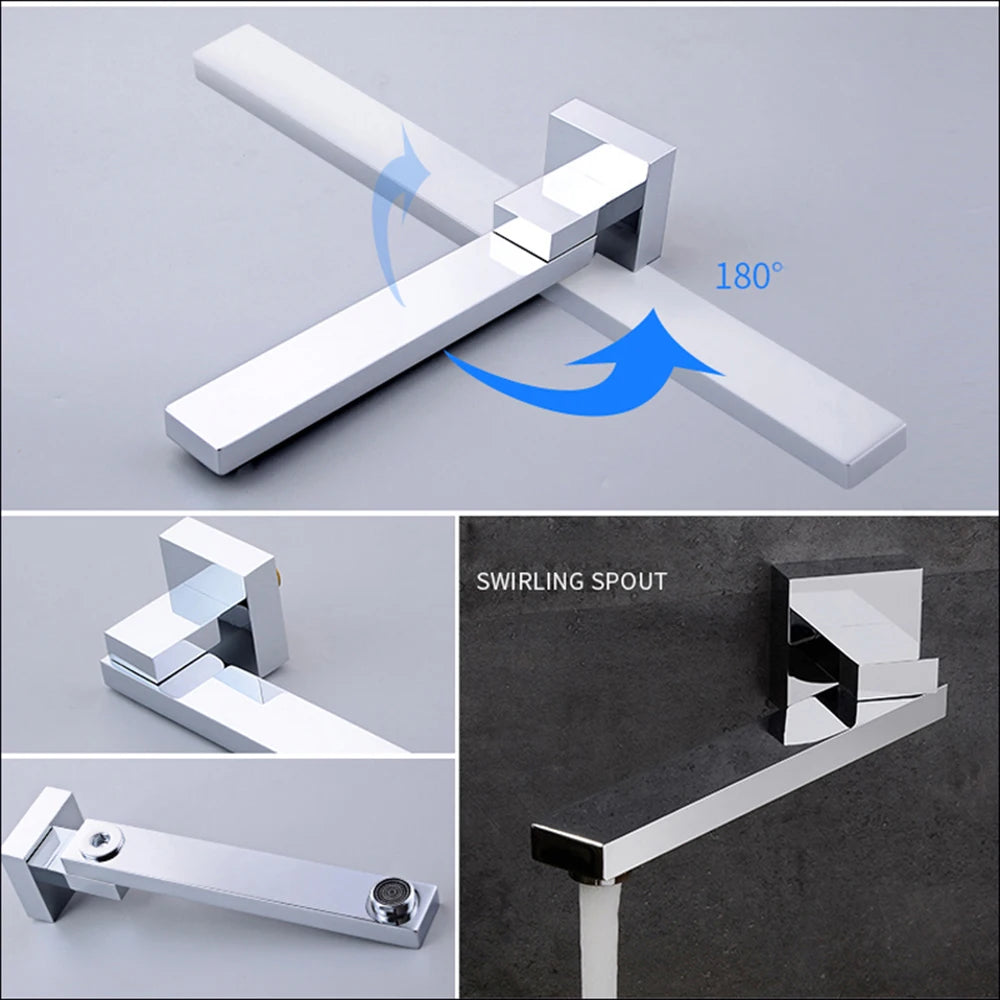 180°

SWIRLING SPOUT