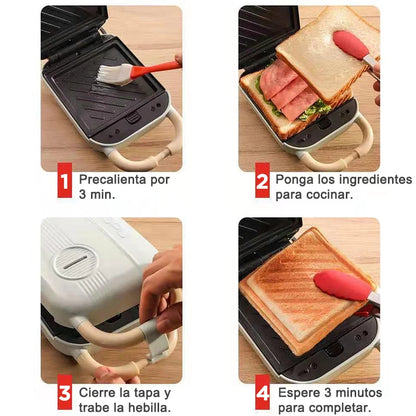 1 Precalienta por 3 min.

2 Ponga los ingredientes para cocinar.

3 Cierre la tapa y trabe la hebilla.

4 Espere 3 minutos para completar.