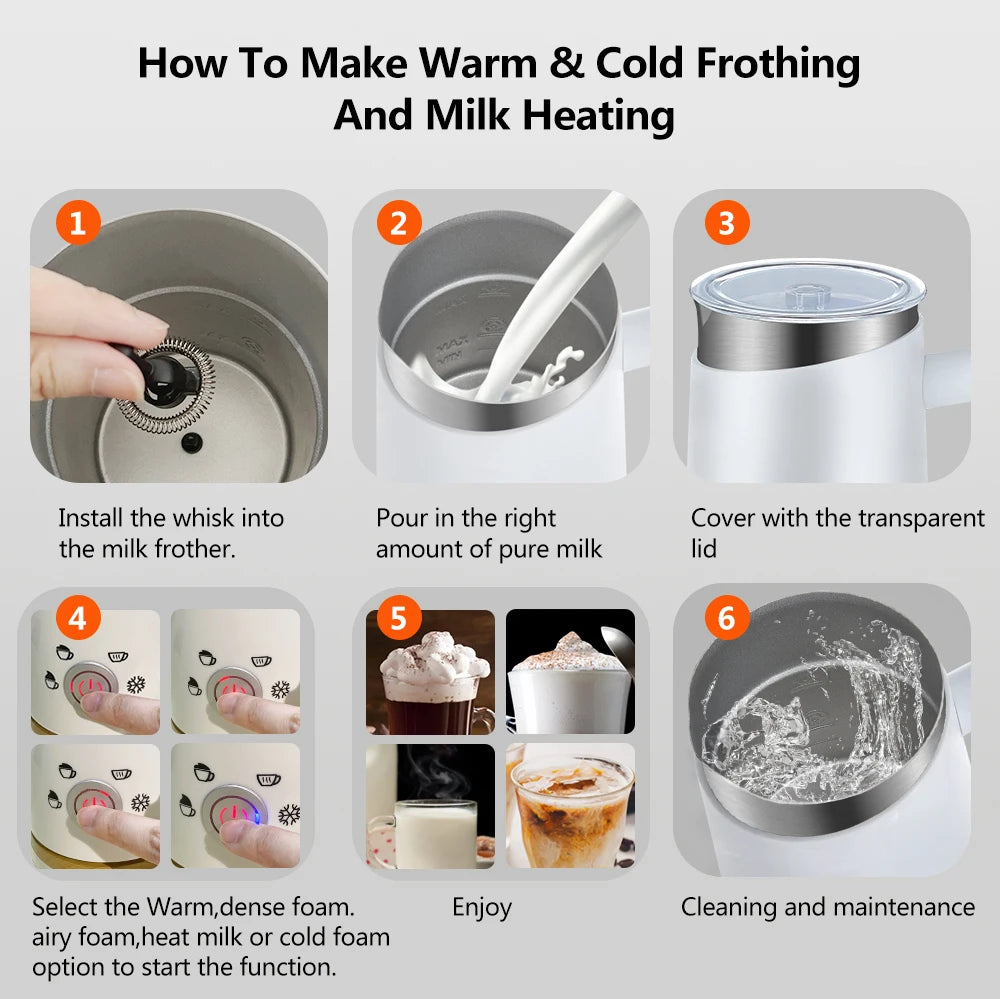 How To Make Warm & Cold Frothing And Milk Heating

1

Install the whisk into the milk frother.

2

MAX
MIN

Pour in the right amount of pure milk

3

Cover with the transparent lid

4

Select the Warm,dense foam. airy foam,heat milk or cold foam option to start the function.

5

Enjoy

6

Cleaning and maintenance