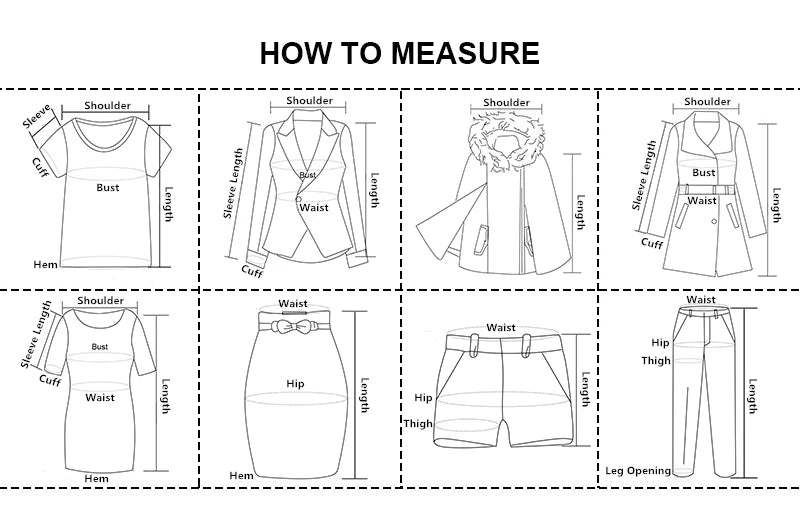 HOW TO MEASURE

Sleeve
Shoulder
Cuff
Bust
Length
Hem

Shoulder
Sleeve Length
Bust
Waist
Length
Cuff

Shoulder
Length

Shoulder
Sleeve Length
Bust
Waist
Length
Cuff

Shoulder
Sleeve Length
Bust
Cuff
Waist
Length
Hem

Waist
Hip
Length
Hem

Waist
Hip
Thigh
Length

Waist
Hip
Thigh
Length
Leg Opening