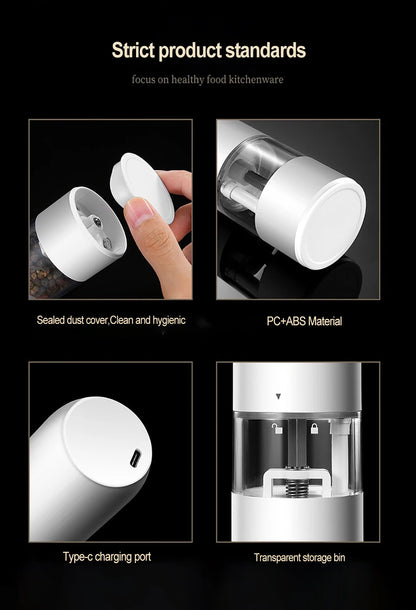 Strict product standards

focus on healthy food kitchenware

Sealed dust cover,Clean and hygienic

PC+ABS Material

Type-c charging port

Transparent storage bin