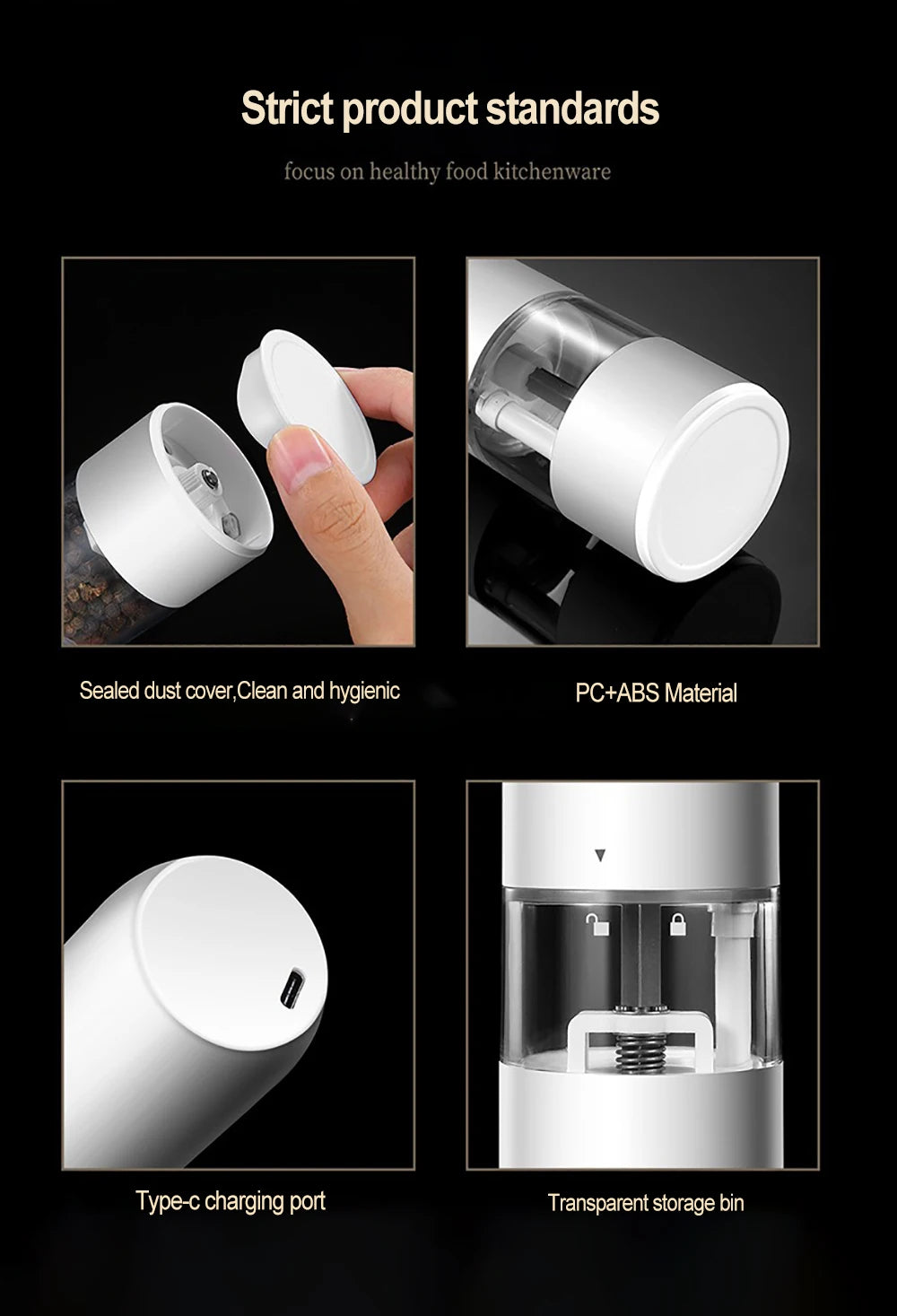 Strict product standards

focus on healthy food kitchenware

Sealed dust cover,Clean and hygienic

PC+ABS Material

Type-c charging port

Transparent storage bin