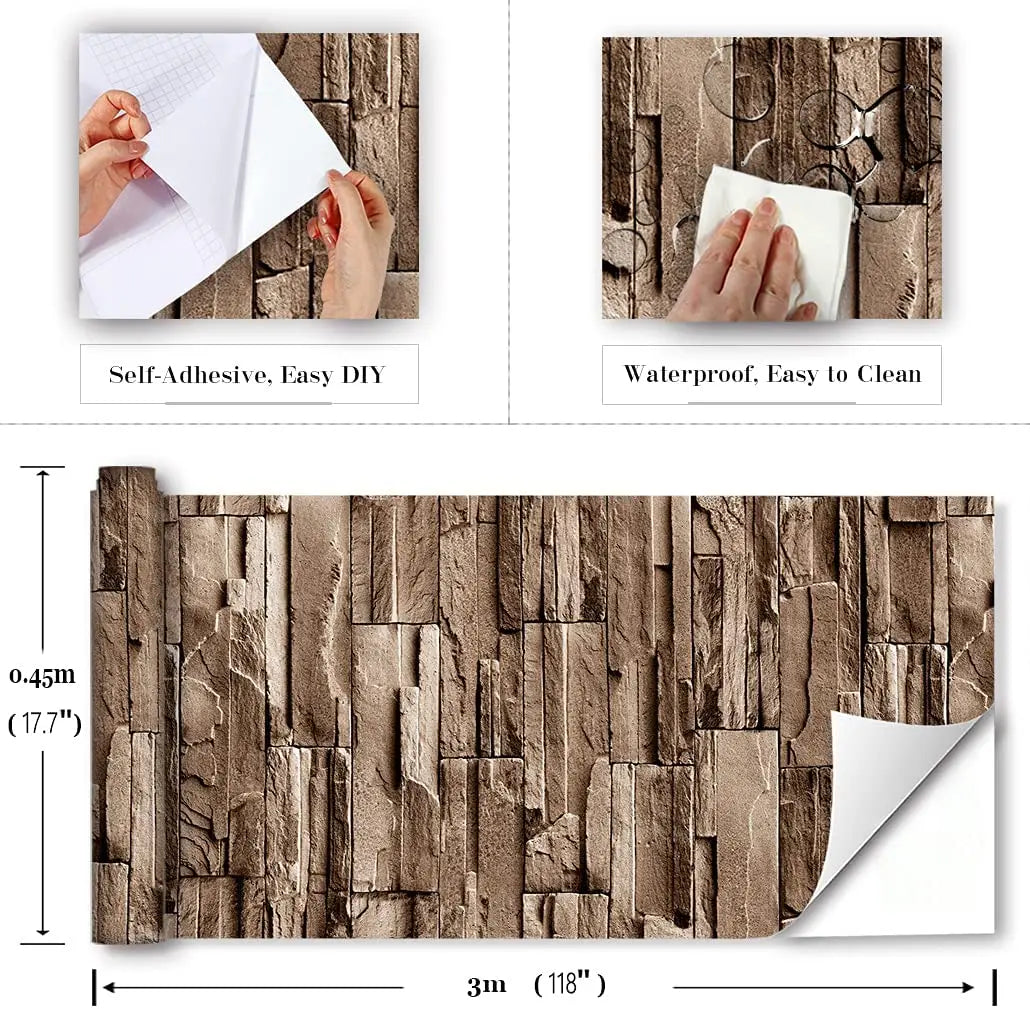 Self-Adhesive, Easy DIY

Waterproof, Easy to Clean

0.45m
(17.7")

3m (118")