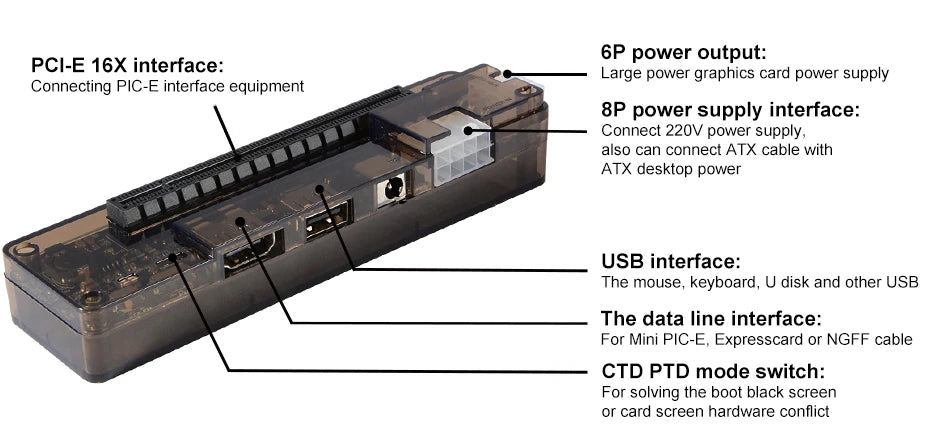 PCI-E 16X interface:
Connecting PIC-E interface equipment

6P power output:
Large power graphics card power supply

8P power supply interface:
Connect 220V power supply, also can connect ATX cable with ATX desktop power

USB interface:
The mouse, keyboard, U disk and other USB

The data line interface:
For Mini PIC-E, Expresscard or NGFF cable

CTD PTD mode switch:
For solving the boot black screen or card screen hardware conflict