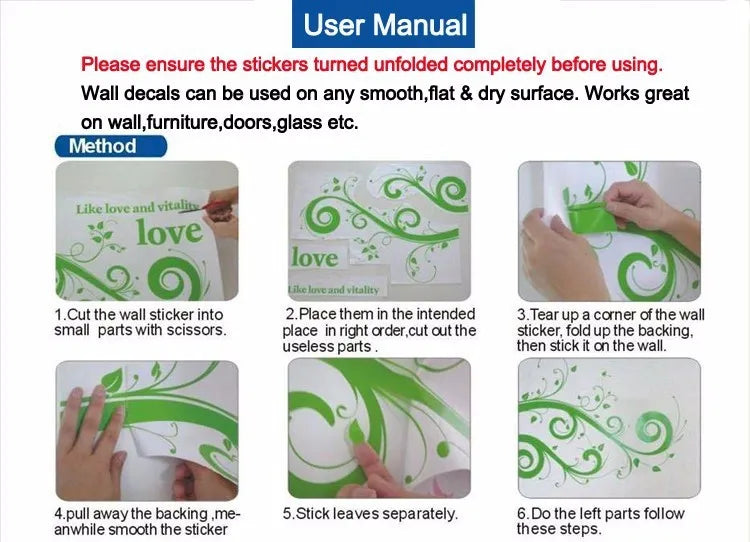 User Manual

Please ensure the stickers turned unfolded completely before using.

Wall decals can be used on any smooth,flat & dry surface. Works great on wall,furniture,doors,glass etc.

Method

Like love and vitality
love

1.Cut the wall sticker into small parts with scissors.

love
Like love and vitality

2.Place them in the intended place in right order,cut out the useless parts .

3.Tear up a corner of the wall sticker, fold up the backing, then stick it on the wall.

4.pull away the backing ,meanwhile smooth the sticker

5.Stick leaves separately.

6.Do the left parts follow these steps.