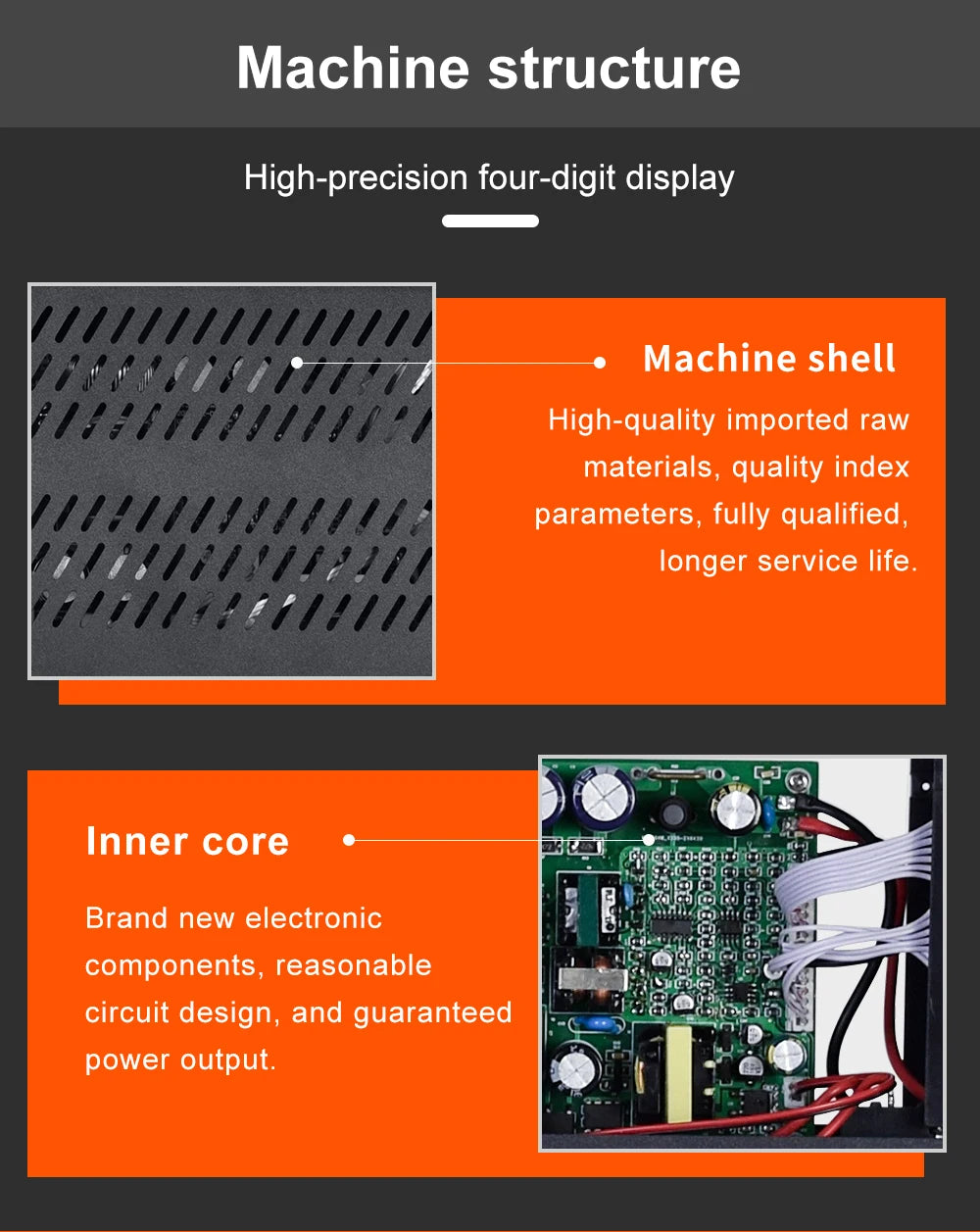 Machine structure

High-precision four-digit display

Machine shell

High-quality imported raw materials, quality index parameters, fully qualified, longer service life.

Inner core

Brand new electronic components, reasonable circuit design, and guaranteed power output.