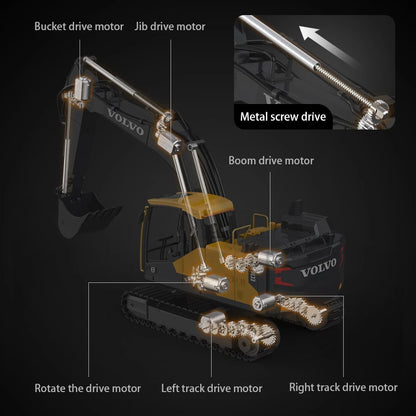 Bucket drive motor

Jib drive motor

Metal screw drive

VOLVO

Boom drive motor

VOLVO

Rotate the drive motor

Left track drive motor

Right track drive motor