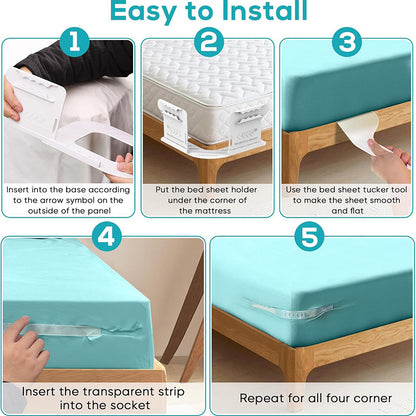 Easy to Install

1

Insert into the base according to the arrow symbol on the outside of the panel

2

Put the bed sheet holder under the corner of the mattress

3

Use the bed sheet tucker tool to make the sheet smooth and flat

4

Insert the transparent strip into the socket

5

Repeat for all four corner