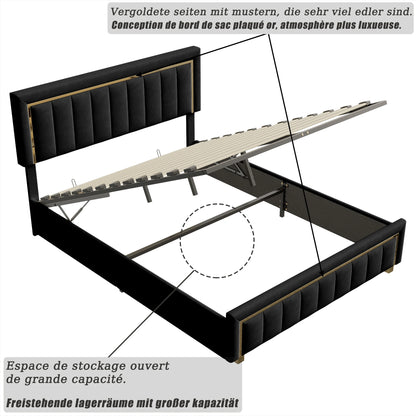 Vergoldete seiten mit mustern, die sehr viel edler sind.
Conception de bord de sac plaqué or, atmosphère plus luxueuse.

Espace de stockage ouvert de grande capacité.

Freistehende lagerräume mit großer kapazität