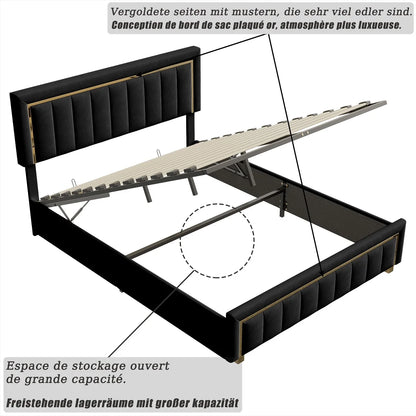 Vergoldete seiten mit mustern, die sehr viel edler sind.
Conception de bord de sac plaqué or, atmosphère plus luxueuse.

Espace de stockage ouvert de grande capacité.

Freistehende lagerräume mit großer kapazität