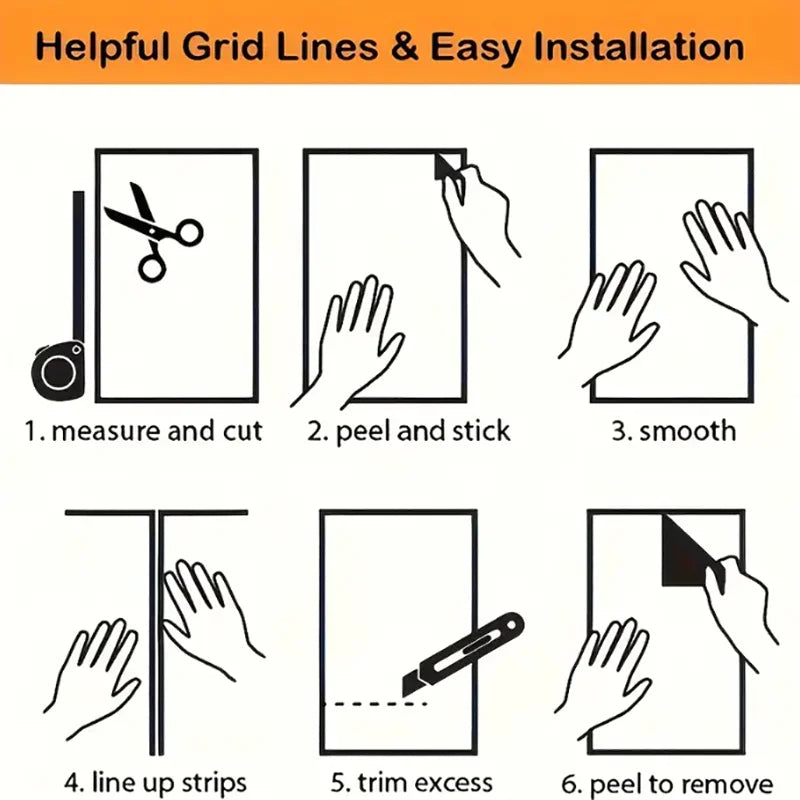 Helpful Grid Lines & Easy Installation

1. measure and cut

2. peel and stick

3. smooth

4. line up strips

5. trim excess

6. peel to remove