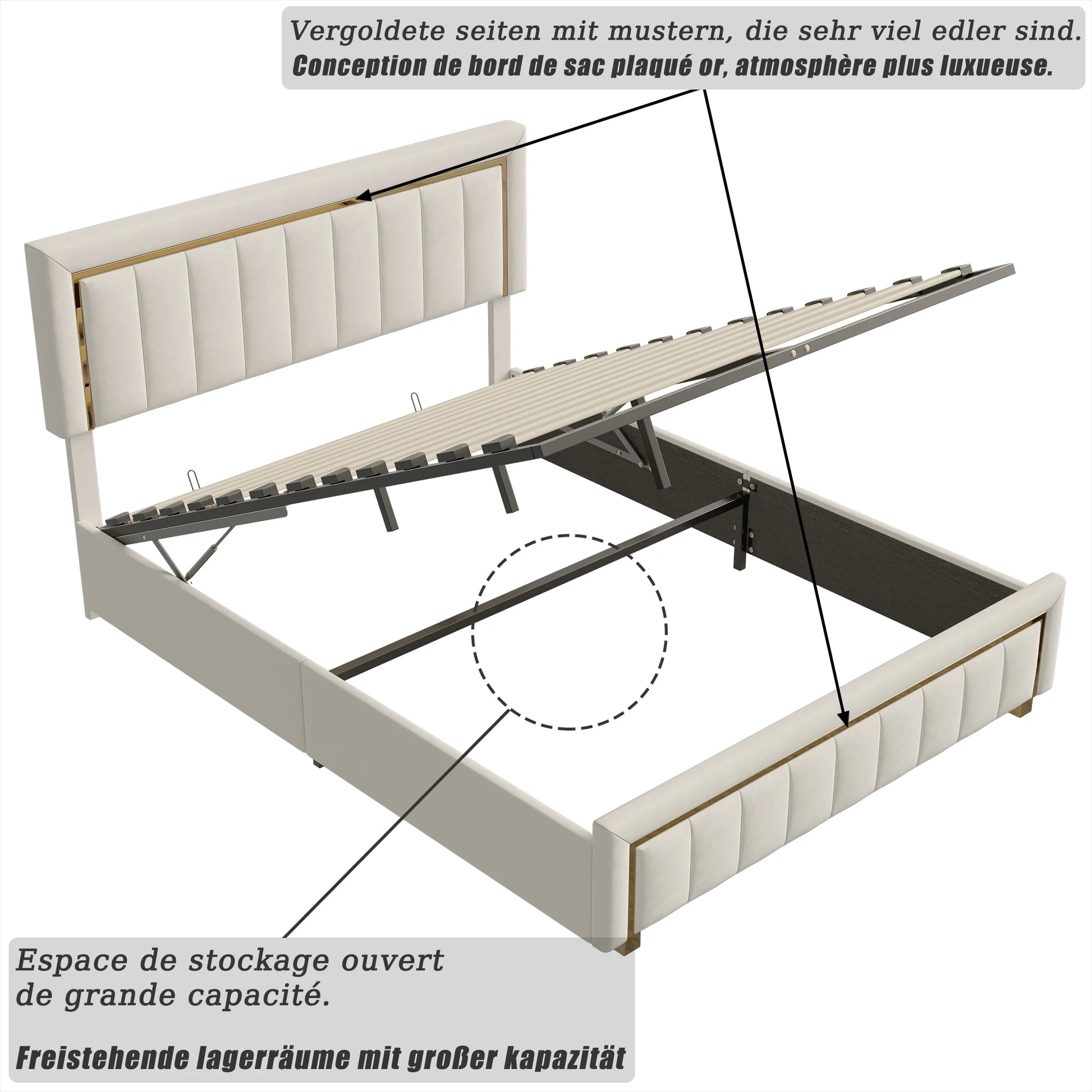 Vergoldete seiten mit mustern, die sehr viel edler sind.
Conception de bord de sac plaqué or, atmosphère plus luxueuse.

Espace de stockage ouvert de grande capacité.

Freistehende lagerräume mit großer kapazität