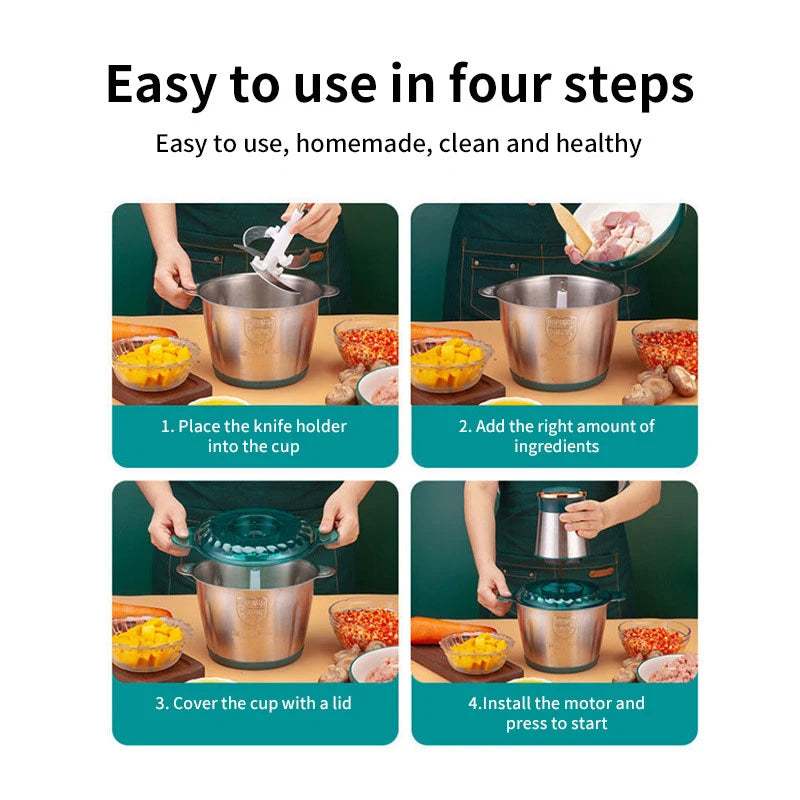 Easy to use in four steps

Easy to use, homemade, clean and healthy

1. Place the knife holder into the cup

2. Add the right amount of ingredients

3. Cover the cup with a lid

4.Install the motor and press to start