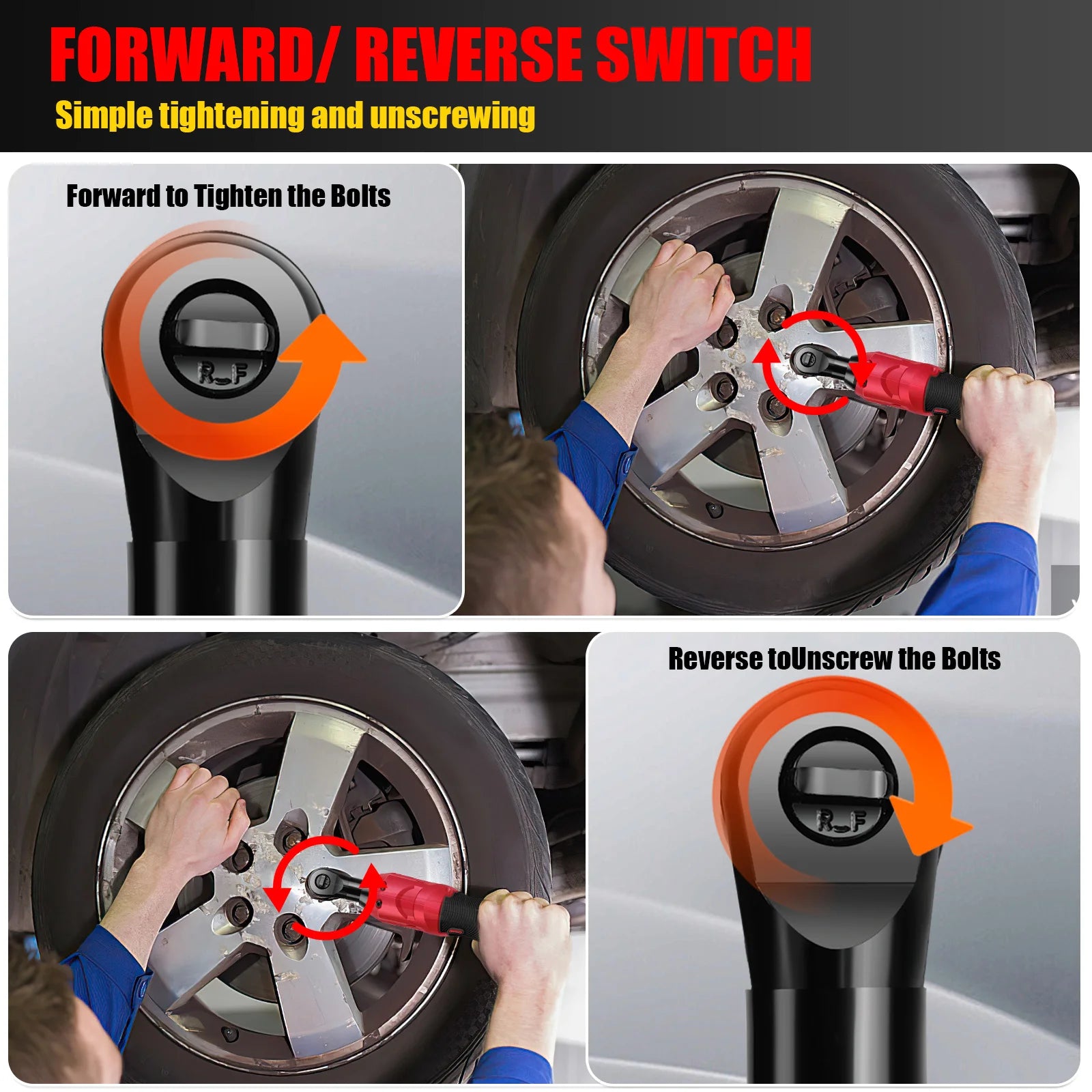 FORWARD/ REVERSE SWITCH
Simple tightening and unscrewing

Forward to Tighten the Bolts

R F

Reverse toUnscrew the Bolts

R F