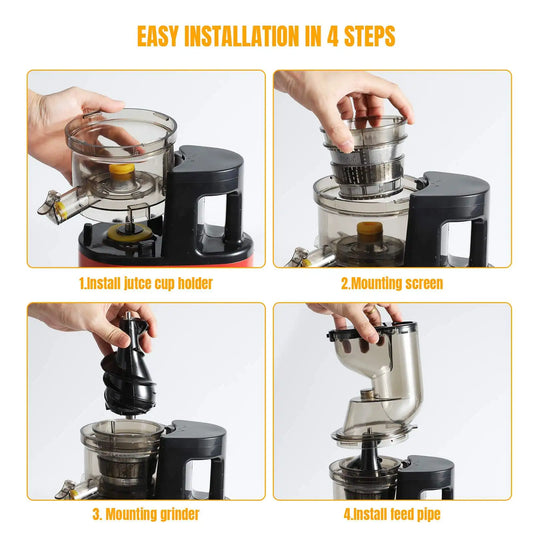 EASY INSTALLATION IN 4 STEPS

1.Install jutce cup holder

2.Mounting screen

3. Mounting grinder

4.Install feed pipe