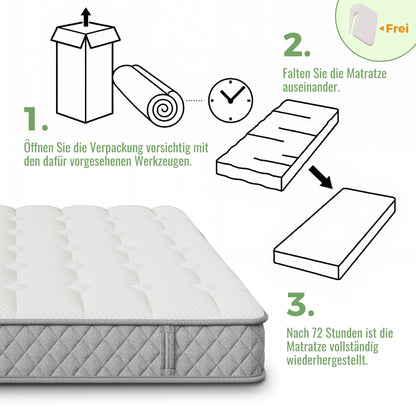 Frei

1.

Öffnen Sie die Verpackung vorsichtig mit den dafür vorgesehenen Werkzeugen.

2.

Falten Sie die Matratze auseinander.

3.

Nach 72 Stunden ist die Matratze vollständig wiederhergestellt.