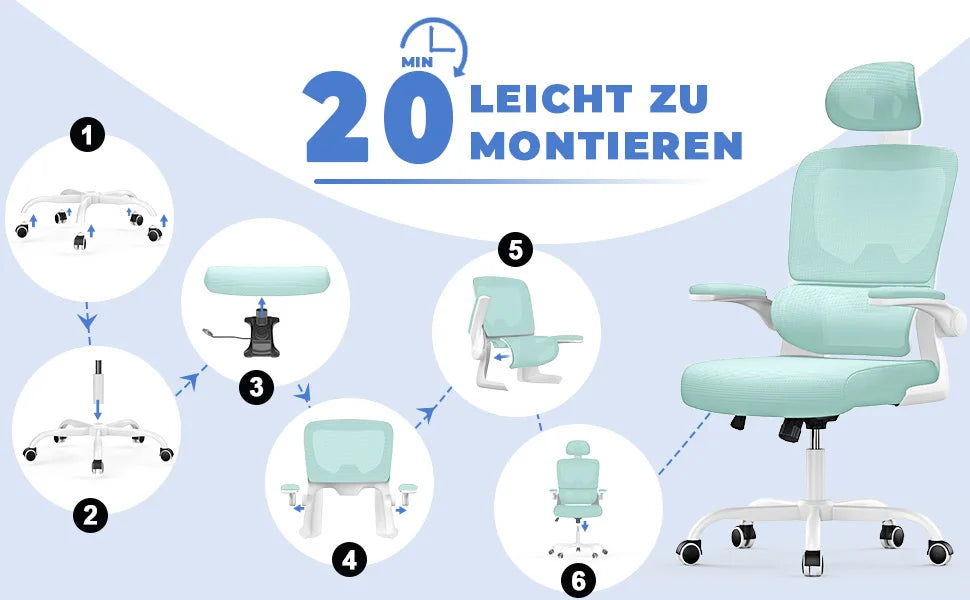 MIN
20 LEICHT ZU MONTIEREN

1

2

3

4

5

6