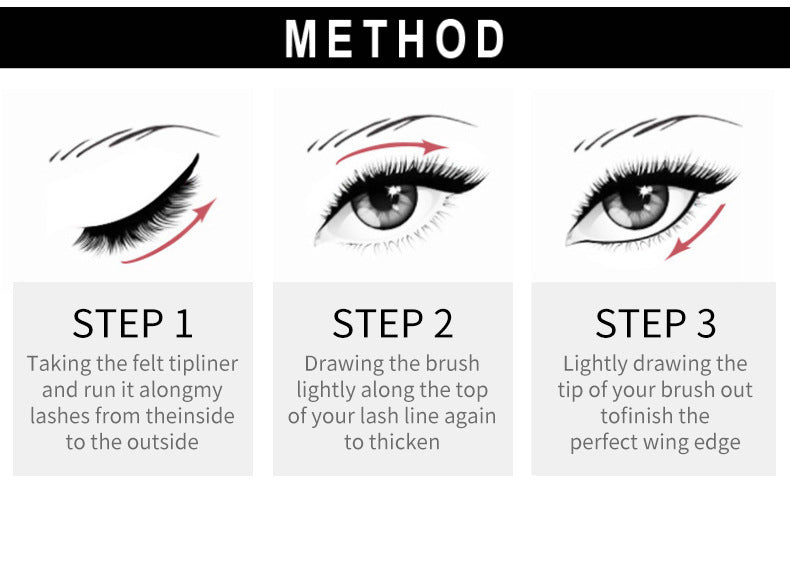 METHOD

STEP 1
Taking the felt tipliner and run it alongmy lashes from theinside to the outside

STEP 2
Drawing the brush lightly along the top of your lash line again to thicken

STEP 3
Lightly drawing the tip of your brush out tofinish the perfect wing edge