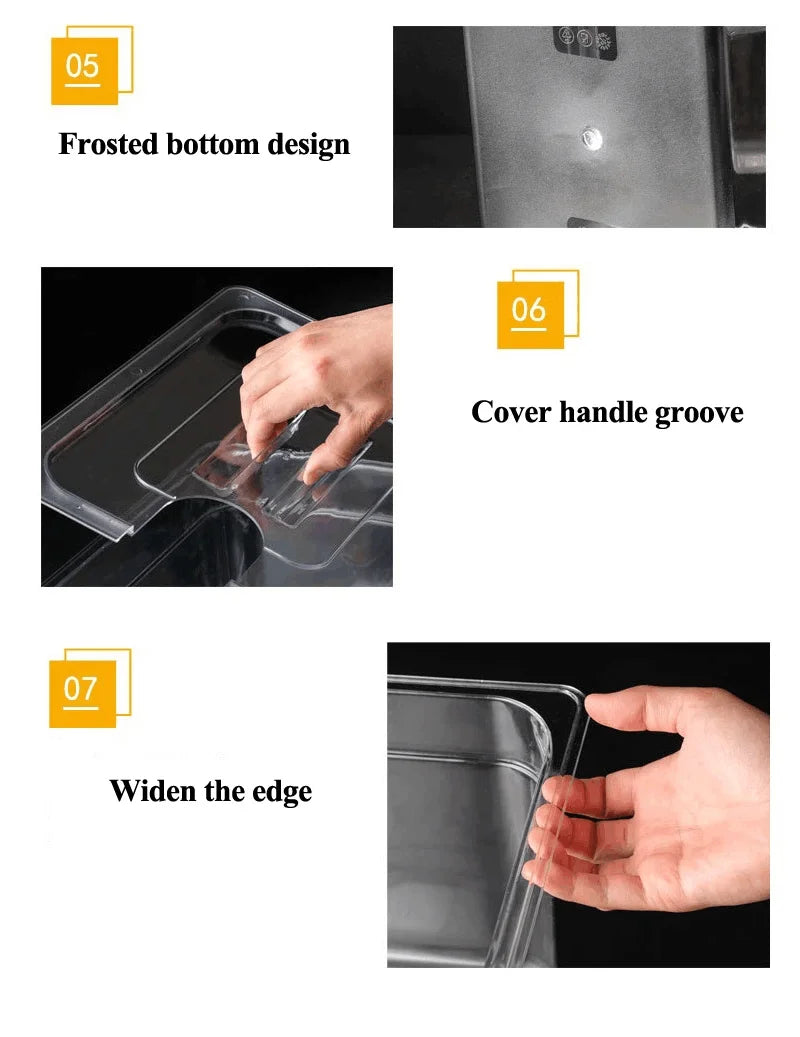 05

Frosted bottom design

06

Cover handle groove

07

Widen the edge