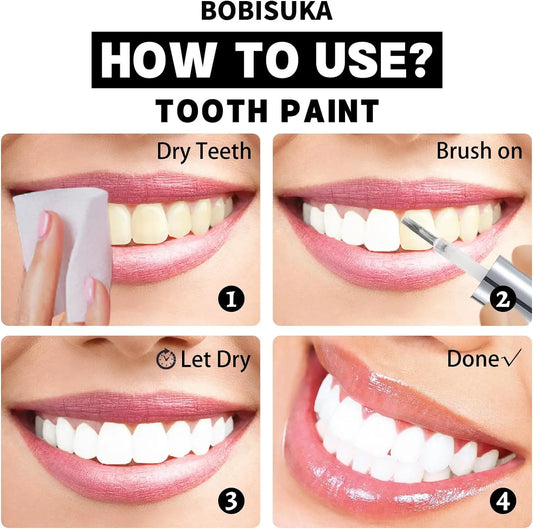 BOBISUKA

HOW TO USE?

TOOTH PAINT

Dry Teeth

1

Brush on

2

Let Dry

3

Done✓

4