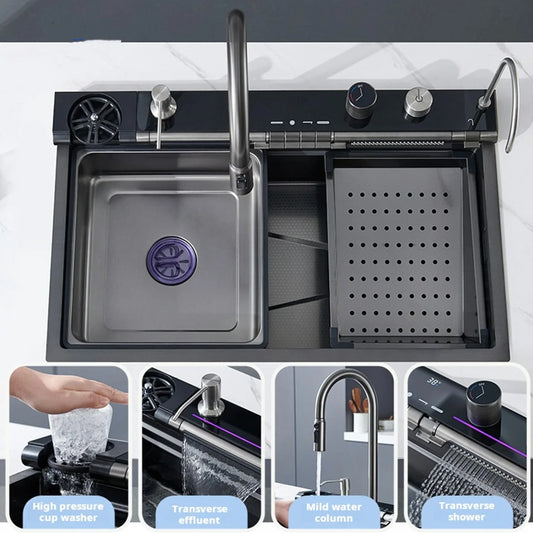 38°

High pressure cup washer

Transverse effluent

Mild water column

Transverse shower