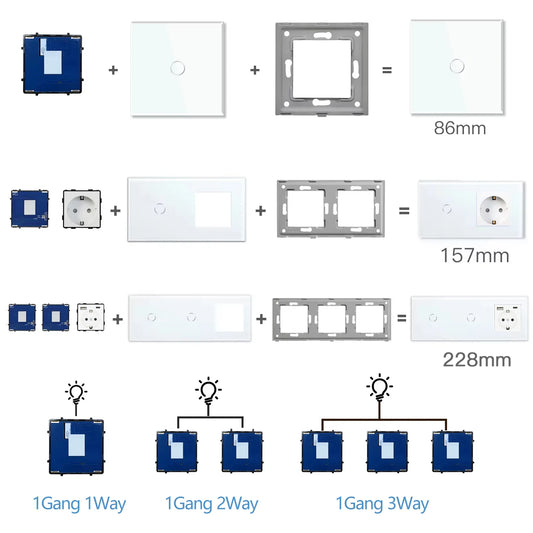 + + =
86mm

+ + =
157mm

+ + =
228mm

1Gang 1Way
1Gang 2Way
1Gang 3Way