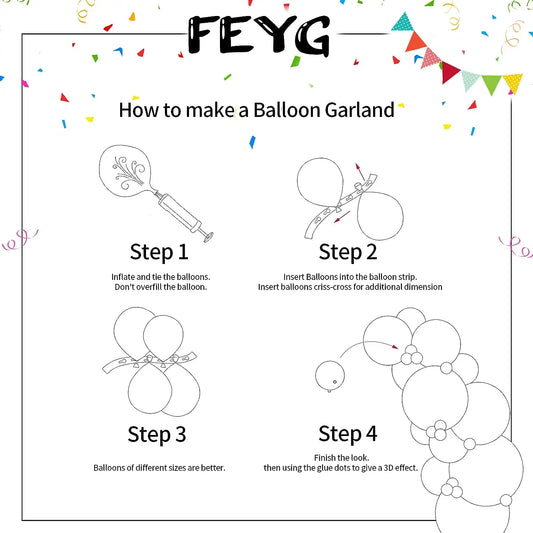 FEYG

How to make a Balloon Garland

Step 1

Inflate and tie the balloons.
Don't overfill the balloon.

Step 2

Insert Balloons into the balloon strip.
Insert balloons criss-cross for additional dimension

Step 3

Balloons of different sizes are better.

Step 4

Finish the look.
then using the glue dots to give a 3D effect.