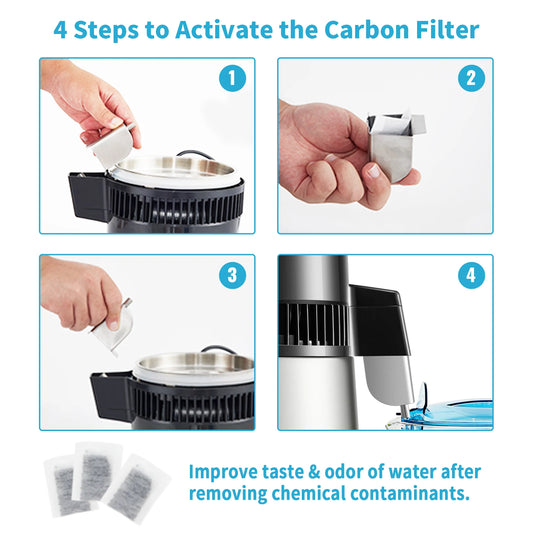 4 Steps to Activate the Carbon Filter

1

2

3

4

Improve taste & odor of water after removing chemical contaminants.