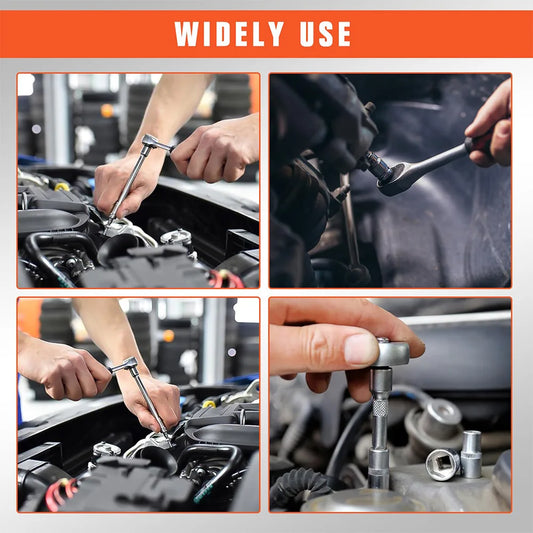 WIDELY USE